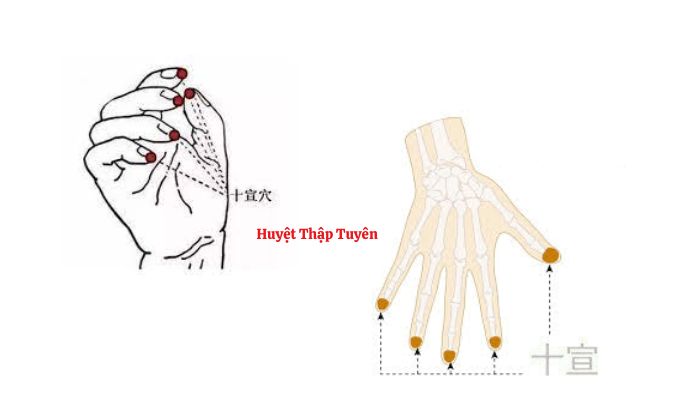 十宣穴

Huyệt Thập Tuyên

十宣